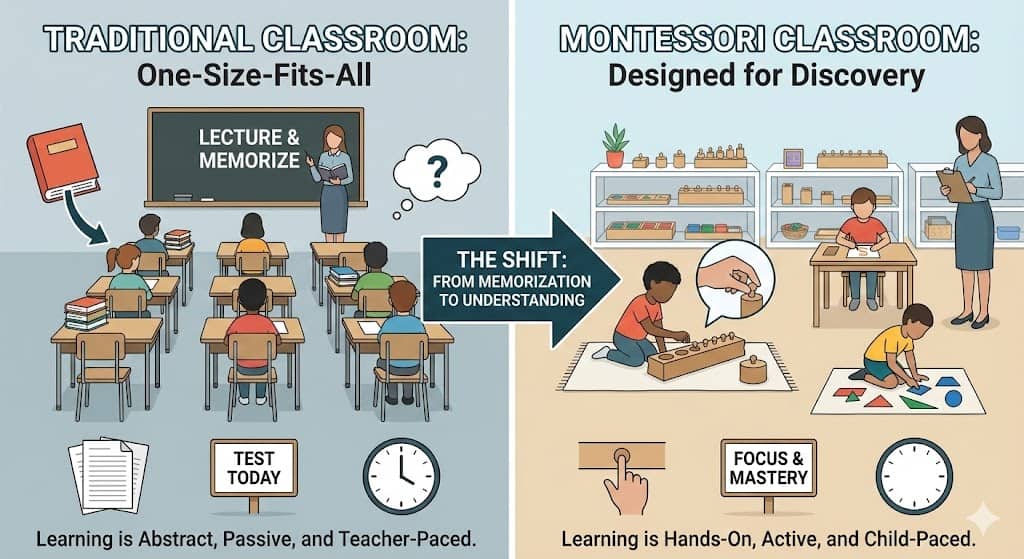 TRADITIONAL CLASSROOM:
One-Size-Fits-All

LECTURE & MEMORIZE

?

TEST TODAY

Learning is Abstract, Passive, and Teacher-Paced.

THE SHIFT:
FROM MEMORIZATION TO UNDERSTANDING

MONTESSORI CLASSROOM:
Designed for Discovery

FOCUS & MASTERY

Learning is Hands-On, Active, and Child-Paced.